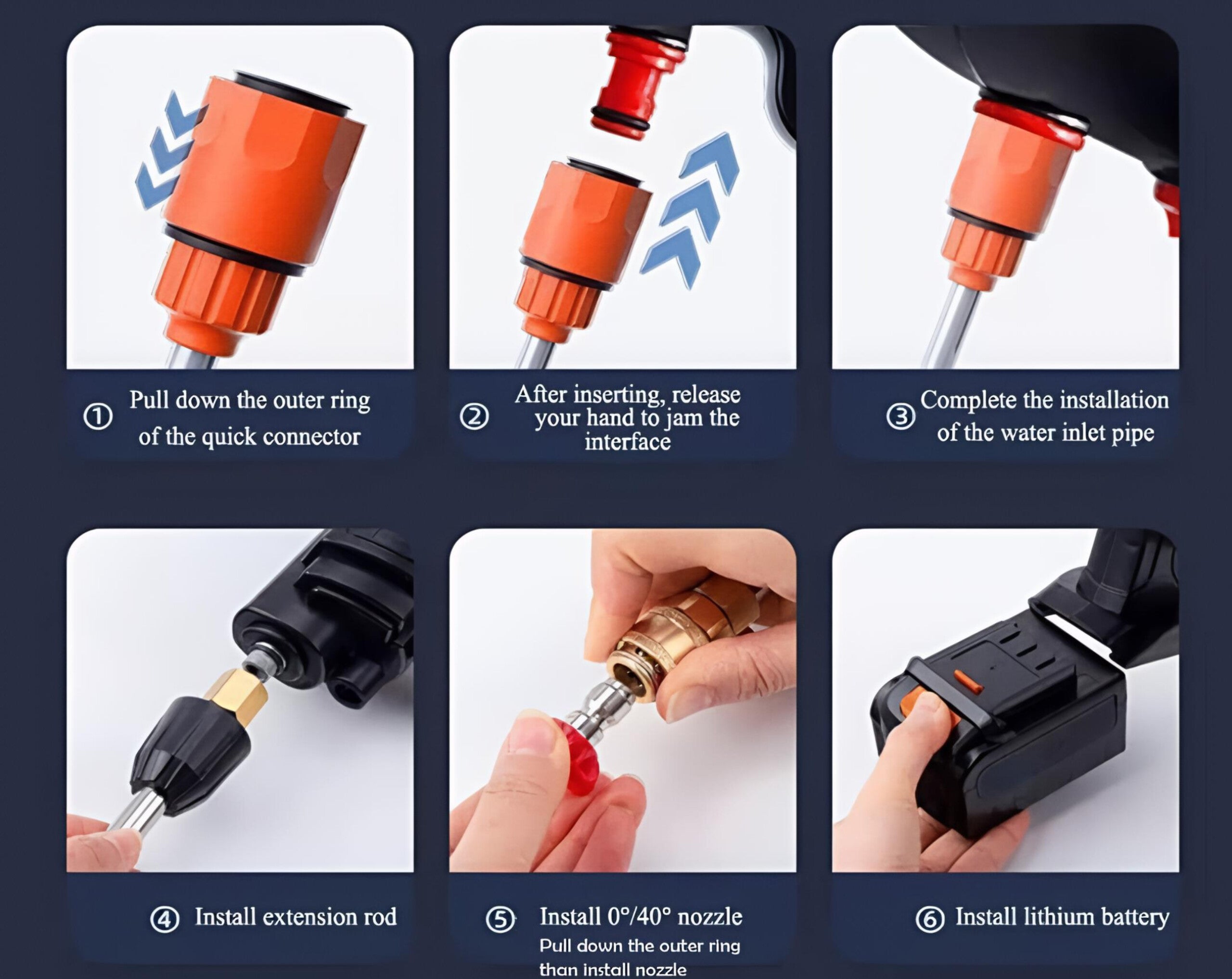 ① Pull down the outer ring of the quick connector

② After inserting, release your hand to jam the interface

③ Complete the installation of the water inlet pipe

④ Install extension rod

⑤ Install 0°/40° nozzle
Pull down the outer ring than install nozzle

⑥ Install lithium battery