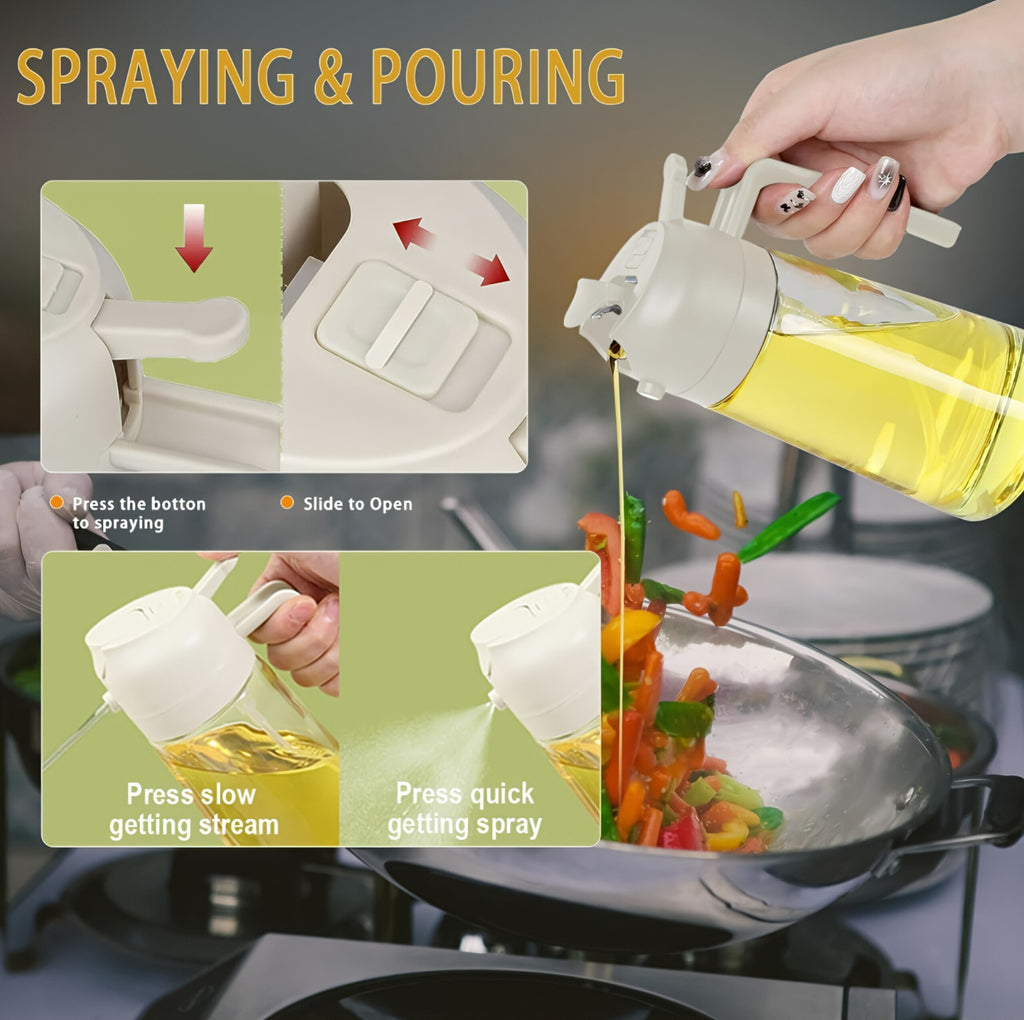 SPRAYING & POURING

Press the botton to spraying

Slide to Open

Press slow getting stream

Press quick getting spray